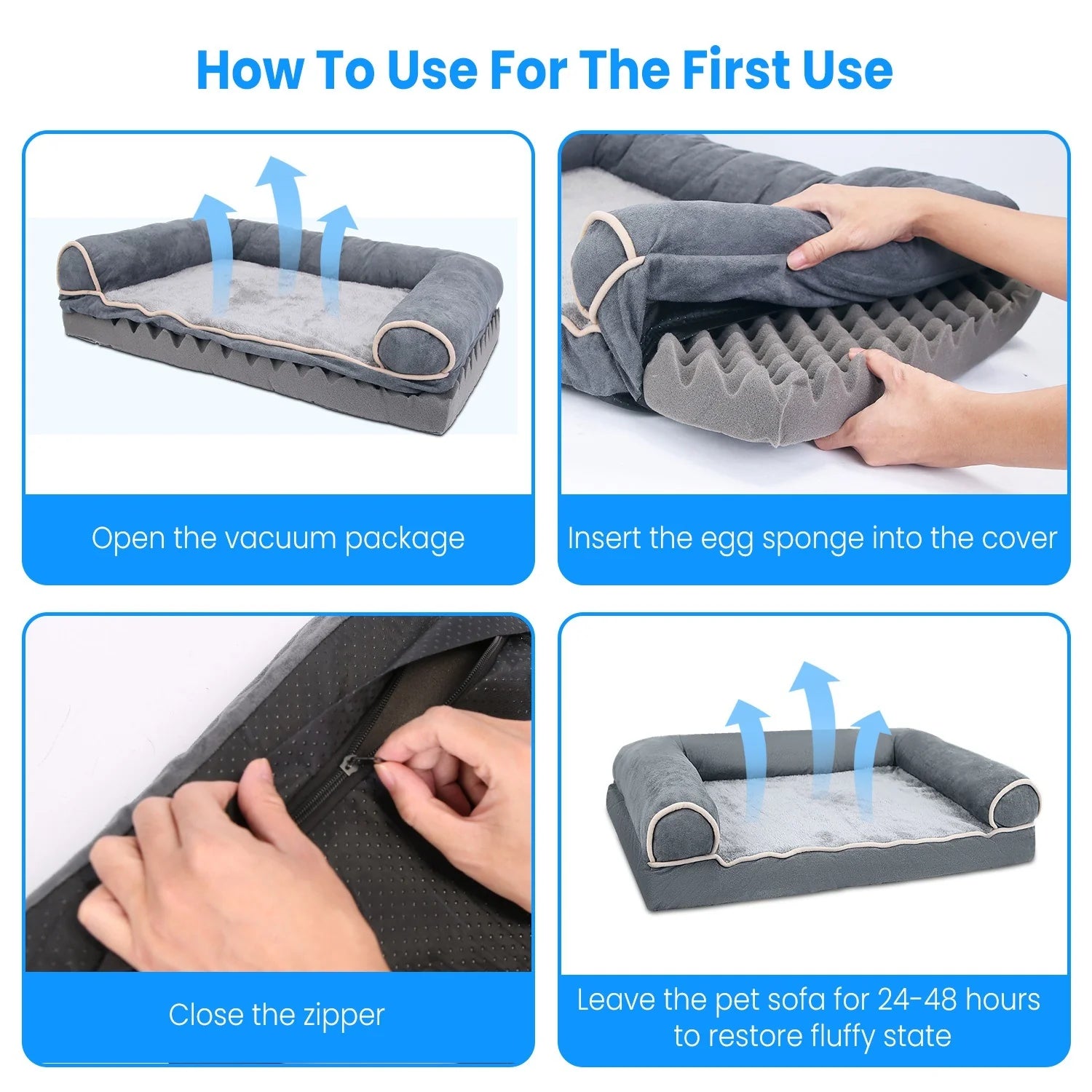 How To Use For The First Use

Open the vacuum package

Insert the egg sponge into the cover

Close the zipper

Leave the pet sofa for 24-48 hours to restore fluffy state